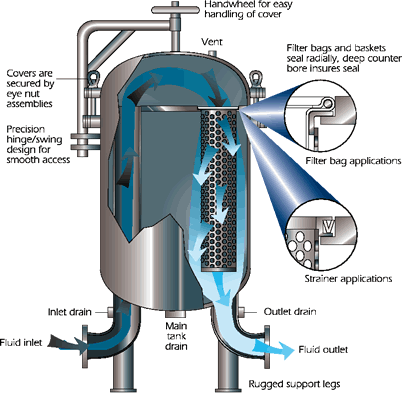 Handwheel for easy handling of cover

Vent

Filter bags and baskets seal radially, deep counter bore insures seal

Covers are secured by eye nut assemblies

Precision hinge/swing design for smooth access

Filter bag applications

Strainer applications

Inlet drain

Outlet drain

Main tank drain

Fluid inlet

Fluid outlet

Rugged support legs